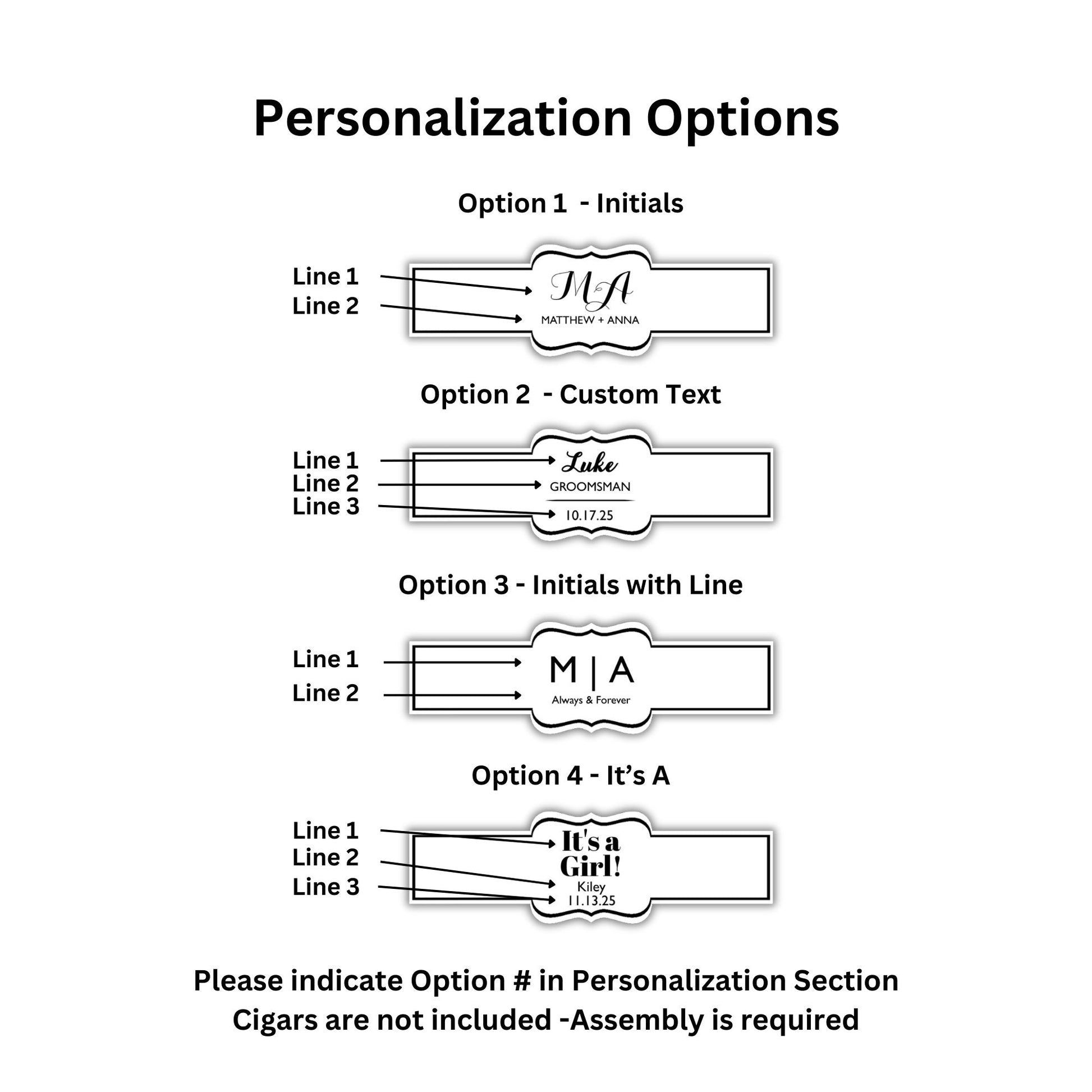 Personalization Options

Option 1 - Initials

Line 1
Line 2

MA
MATTHEW + ANNA

Option 2 - Custom Text

Line 1
Line 2
Line 3

Luke
GROOMSMAN
10.17.25

Option 3 - Initials with Line

Line 1
Line 2

M | A
Always & Forever

Option 4 - It's A

Line 1
Line 2
Line 3

It's a Girl!
Kiley
11.13.25

Please indicate Option # in Personalization Section
Cigars are not included -Assembly is required